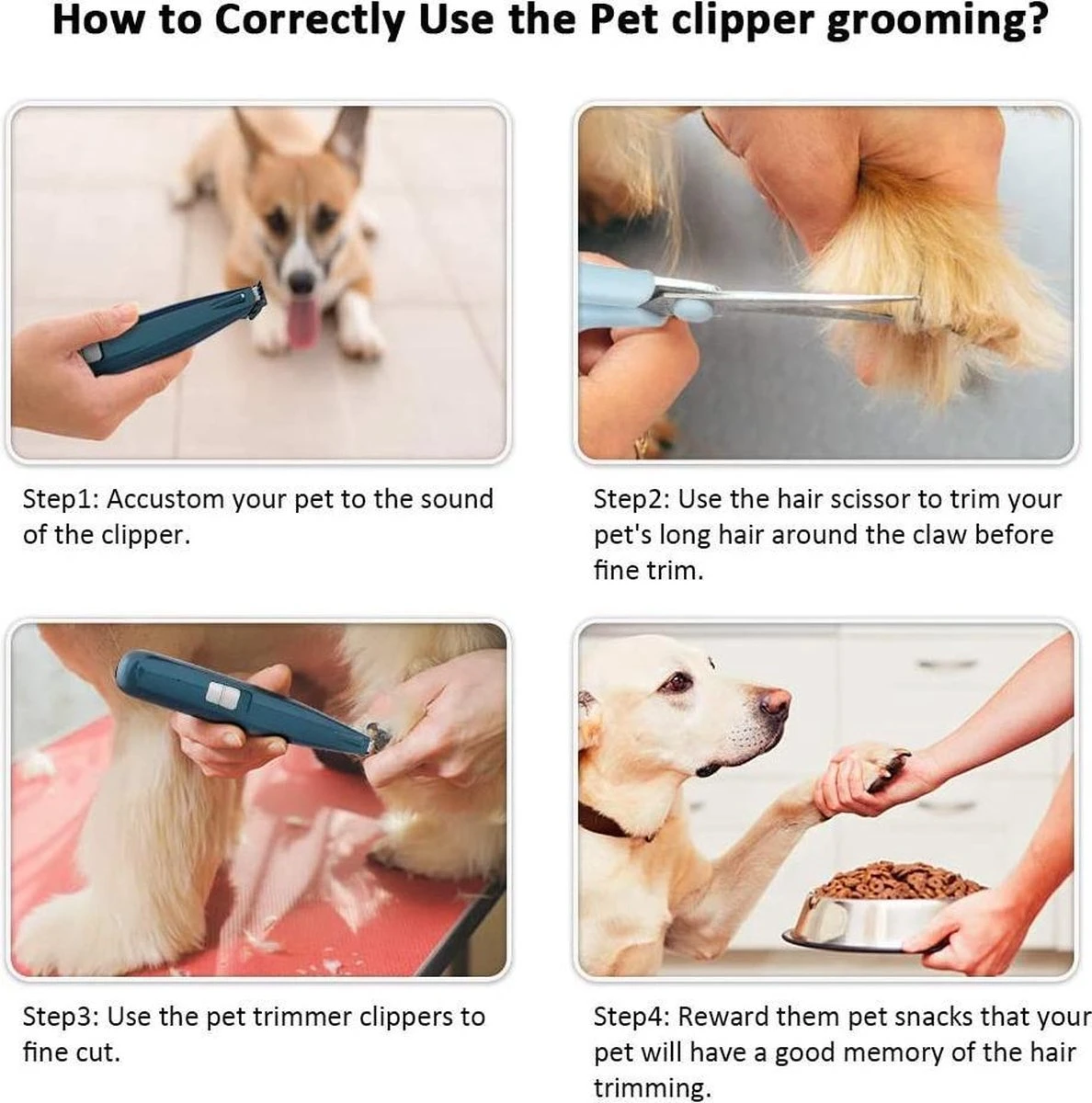 How to Correctly Use the Pet clipper grooming?

Step1: Accustom your pet to the sound of the clipper.

Step2: Use the hair scissor to trim your pet's long hair around the claw before fine trim.

Step3: Use the pet trimmer clippers to fine cut.

Step4: Reward them pet snacks that your pet will have a good memory of the hair trimming.